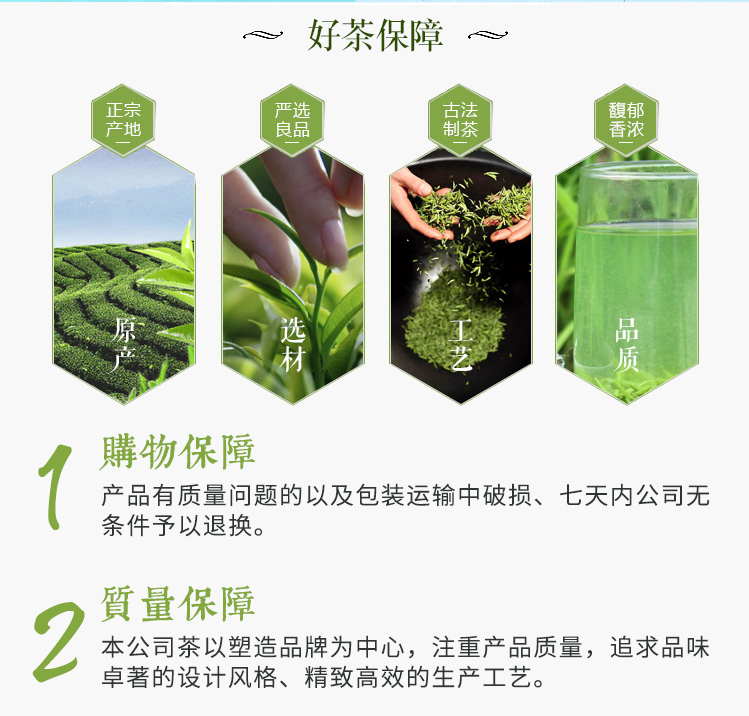 好茶保障

正宗产地

原产

严选良品

选材

古法制茶

工艺

馥郁香浓

品质

1 購物保障

产品有质量问题的以及包装运输中破损、七天内公司无条件予以退换。

2 質量保障

本公司茶以塑造品牌为中心，注重产品质量，追求品味卓著的设计风格、精致高效的生产工艺。